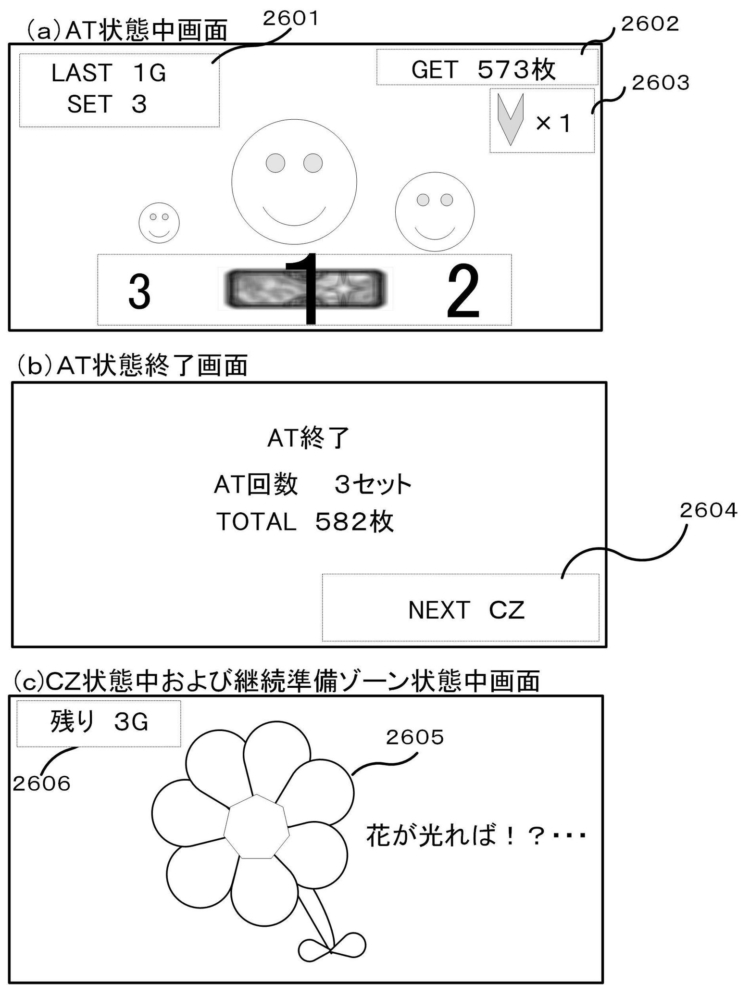 (a)AT状態中画面

2601

2602

LAST 1G
SET 3

GET 573枚

2603

×1

3 1 2

(b)AT状態終了画面

AT終了

AT回数 3セット

TOTAL 582枚

2604

NEXT CZ

(c)CZ状態中および継続準備ゾーン状態中画面

残り 3G

2605

2606

花が光れば!?･･･